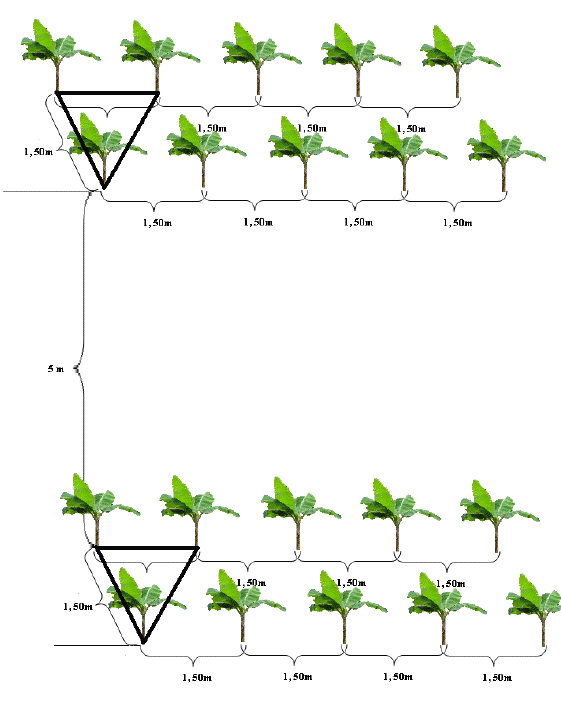 1,50m 1,50m 1,50m

1,50m

1,50m 1,50m 1,50m 1,50m

5 m

1,50m 1,50m 1,50m

1,50m

1,50m 1,50m 1,50m 1,50m